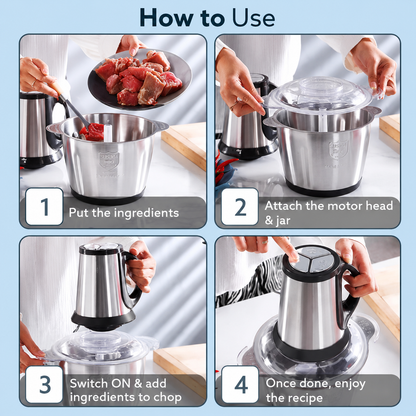 How to Use

1 Put the ingredients

2 Attach the motor head & jar

3 Switch ON & add ingredients to chop

4 Once done, enjoy the recipe